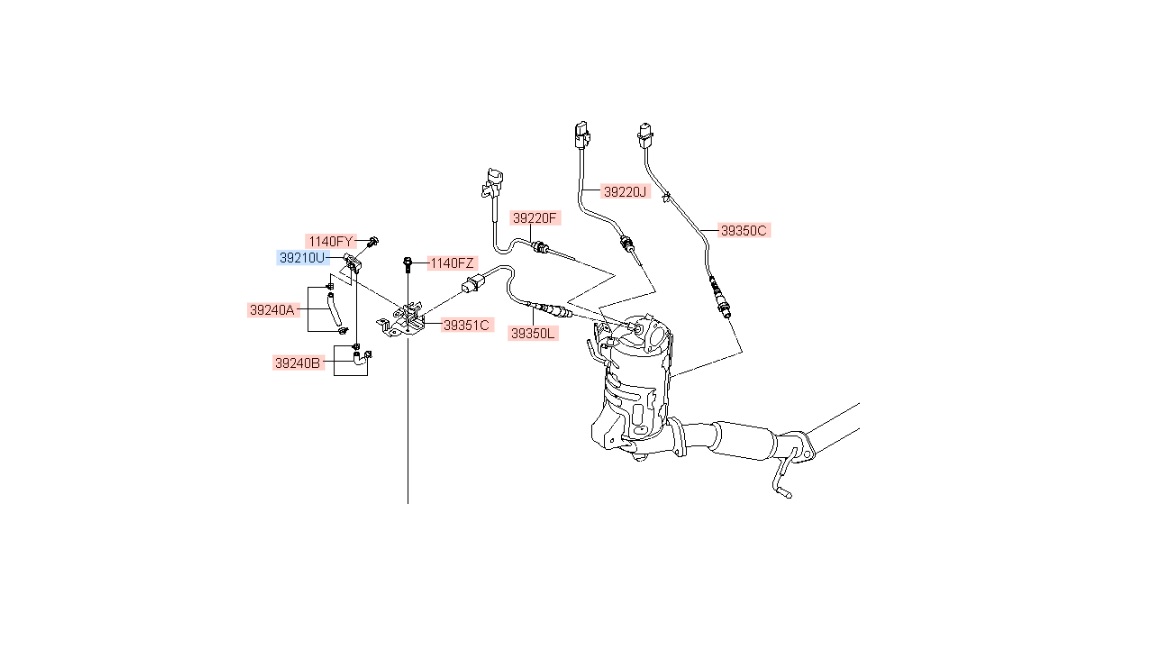 39220J
39220F
39350C
1140FY
39210U
1140FZ
39240A
39351C
39350L
39240B