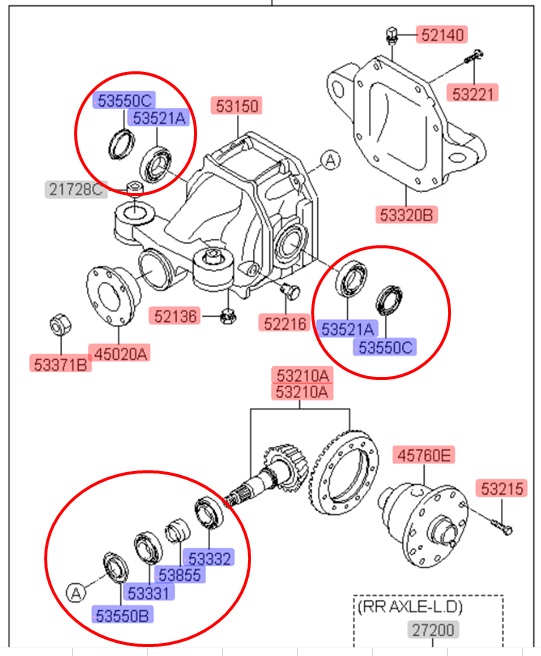 52140
53221
53550C
53521A
53150
A
21728C
53320B
52136
52216
53521A
53550C
53371B
45020A
53210A
53210A
45760E
53215
53332
53855
53331
A
53550B
(RR AXLE-L.D)
27200